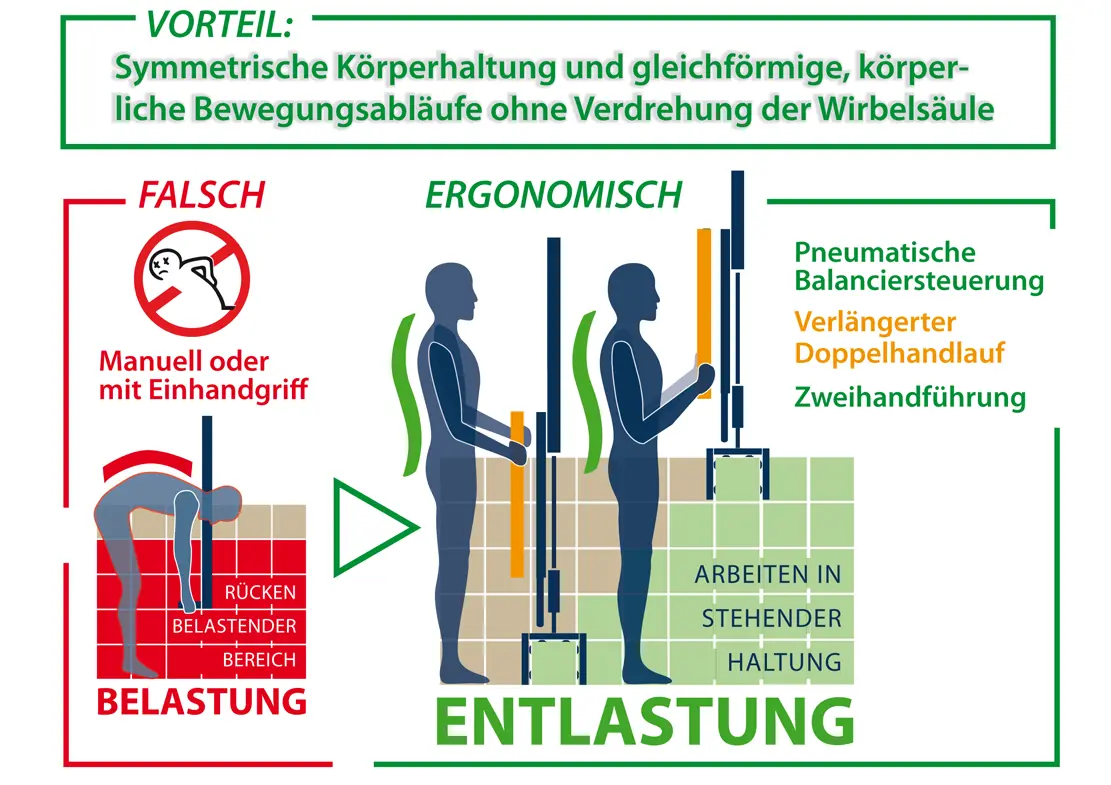 VORTEIL:
Symmetrische Körperhaltung und gleichförmige, körperliche Bewegungsabläufe ohne Verdrehung der Wirbelsäule

FALSCH

Manuell oder mit Einhandgriff

RÜCKEN
BELASTENDER
BEREICH

BELASTUNG

ERGONOMISCH

Pneumatische Balanciersteuerung

Verlängerter Doppelhandlauf

Zweihandführung

ARBEITEN IN
STEHENDER
HALTUNG

ENTLASTUNG